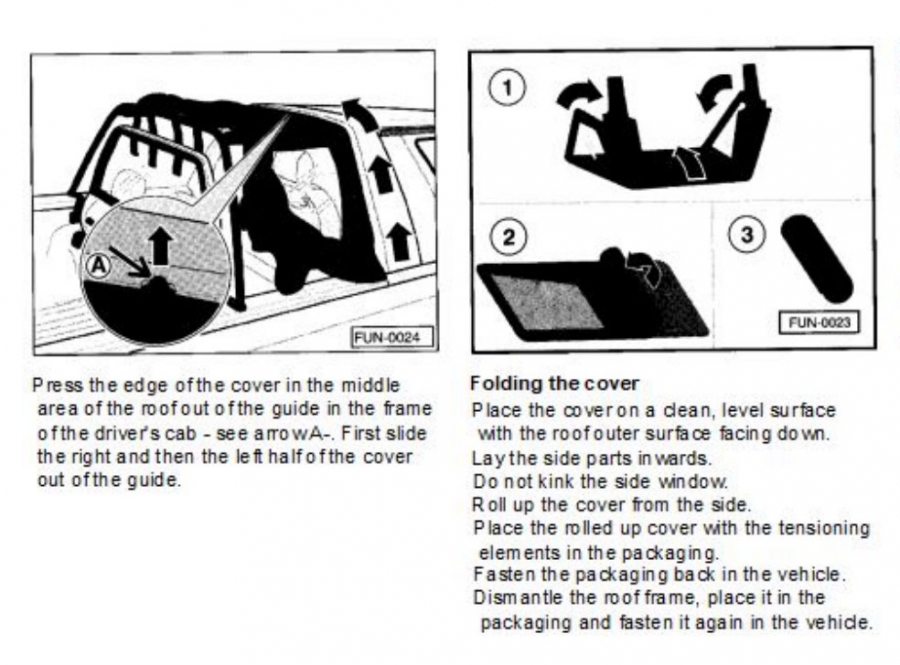 A

FUN-0024

Press the edge of the cover in the middle area of the roof out of the guide in the frame of the driver's cab - see arrow A-. First slide the right and then the left half of the cover out of the guide.

1

2

3

FUN-0023

Folding the cover

Place the cover on a clean, level surface with the roof outer surface facing down.
Lay the side parts inwards.
Do not kink the side window.
Roll up the cover from the side.
Place the rolled up cover with the tensioning elements in the packaging.
Fasten the packaging back in the vehicle.
Dismantle the roof frame, place it in the packaging and fasten it again in the vehicle.